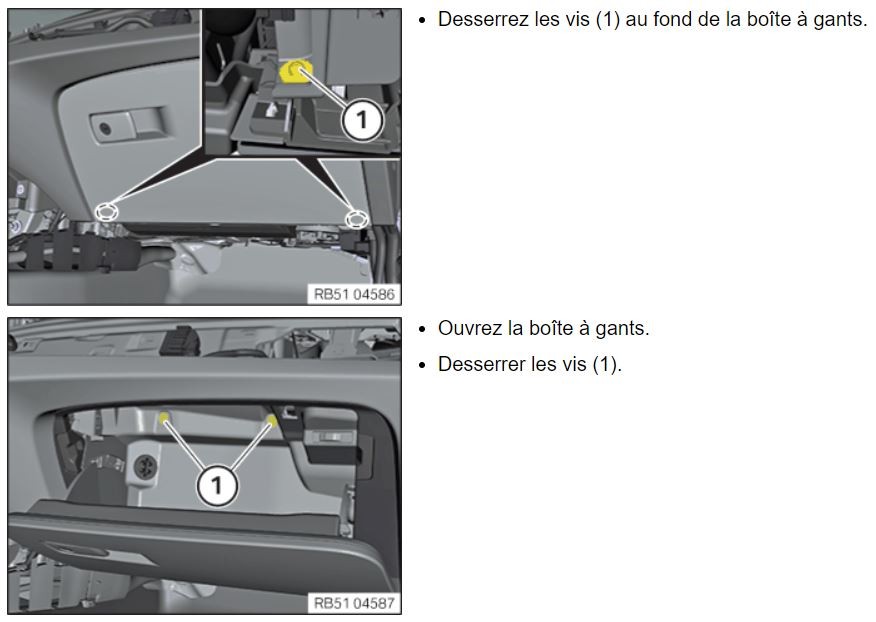 1

RB51 04586

• Desserrez les vis (1) au fond de la boîte à gants.

1

RB51 04587

• Ouvrez la boîte à gants.
• Desserrer les vis (1).